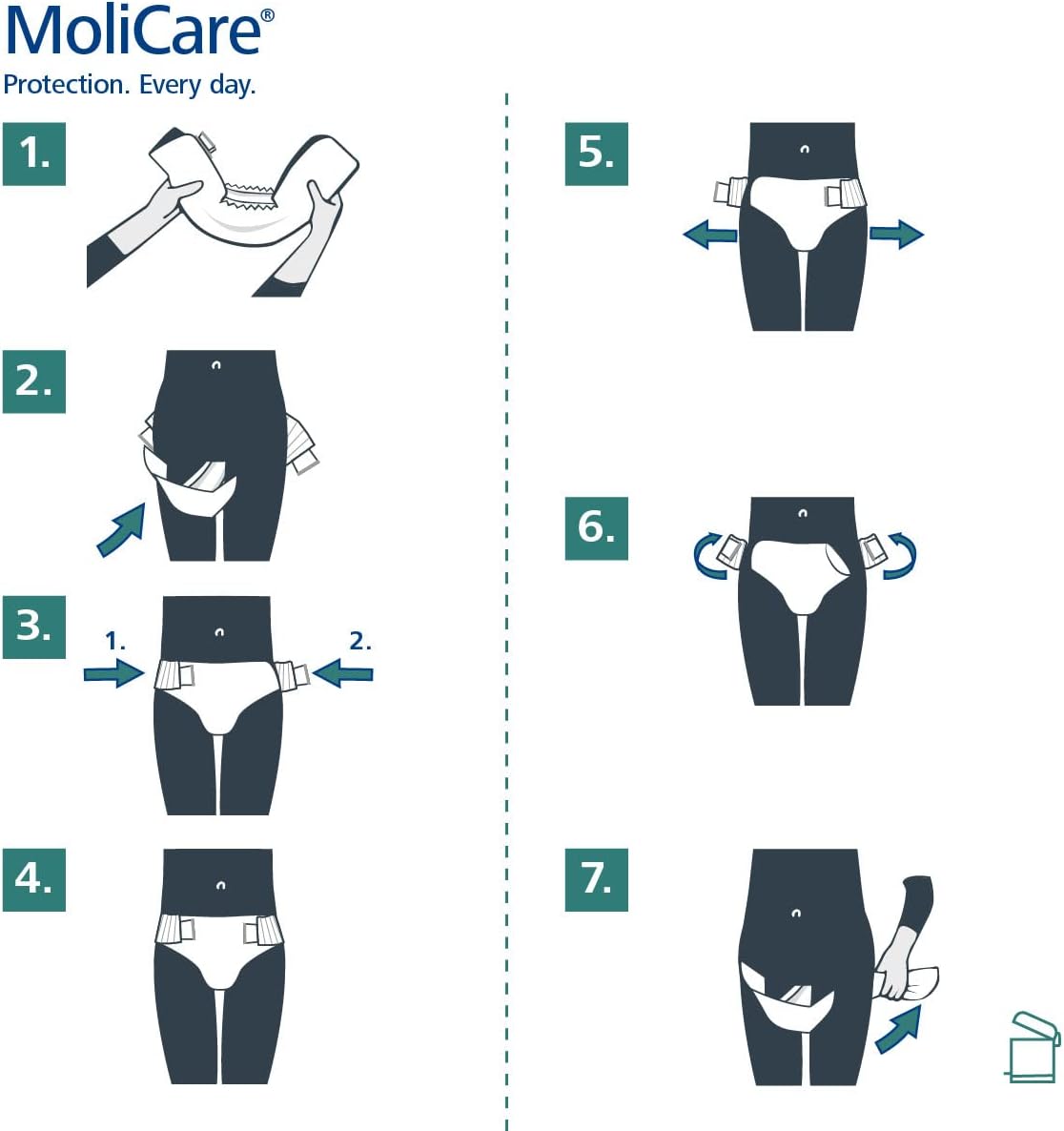 MoliCare®
Protection. Every day.

1.

2.

3.

1.

2.

4.

5.

6.

7.